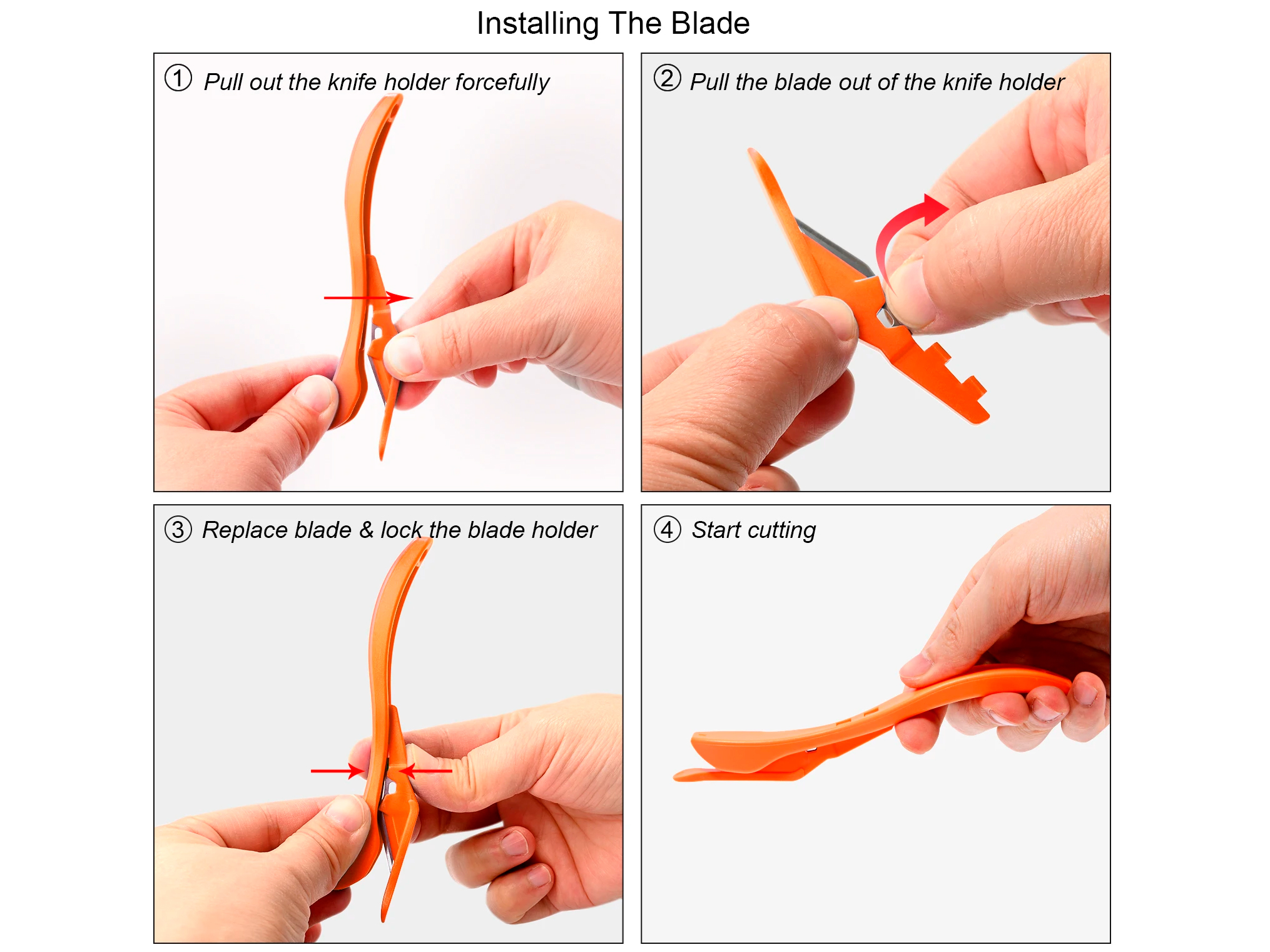 Installing The Blade

① Pull out the knife holder forcefully

② Pull the blade out of the knife holder

③ Replace blade & lock the blade holder

④ Start cutting